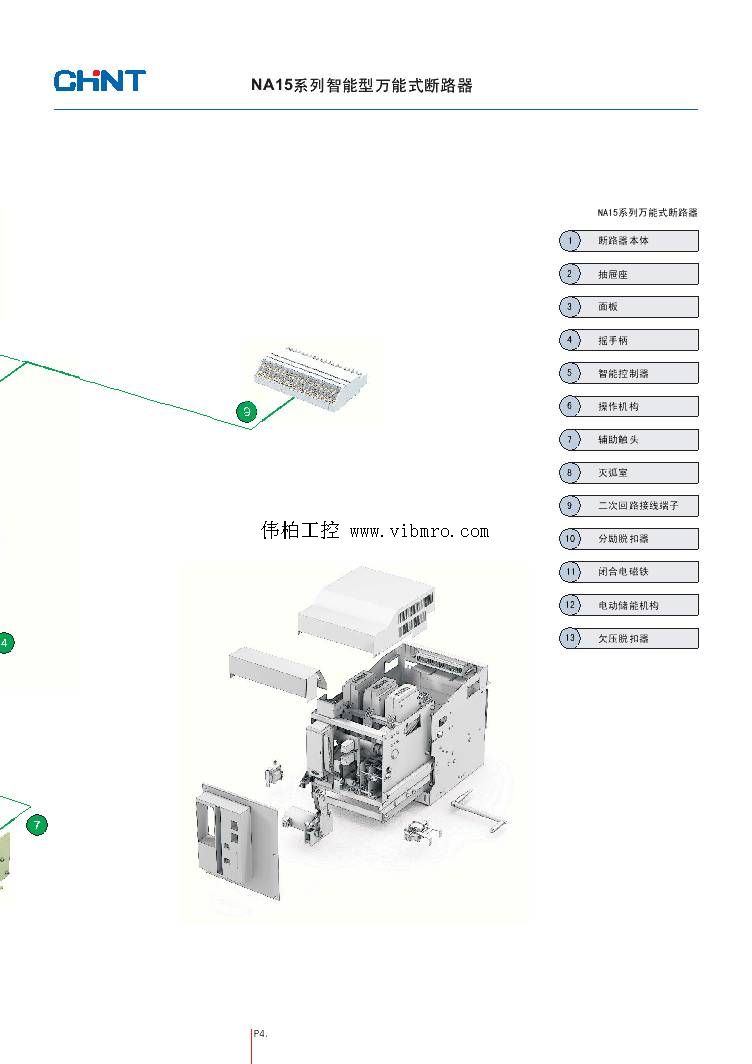 CHNT NA15系列智能型万能式断路器

NA15系列万能式断路器

1 断路器本体
2 抽屉座
3 面板
4 摇手柄
5 智能控制器
6 操作机构
7 辅助触头
8 灭弧室
9 二次回路接线端子
10 分励脱扣器
11 闭合电磁铁
12 电动储能机构
13 欠压脱扣器

9

伟柏工控 www.vibmro.com

4

7

P4.